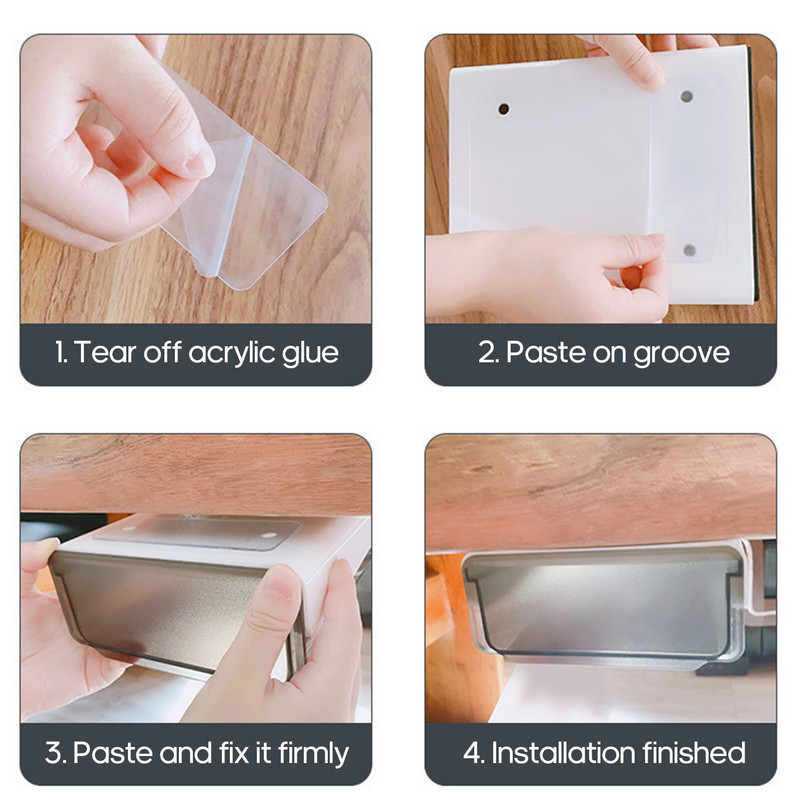 1. Tear off acrylic glue

2. Paste on groove

3. Paste and fix it firmly

4. Installation finished