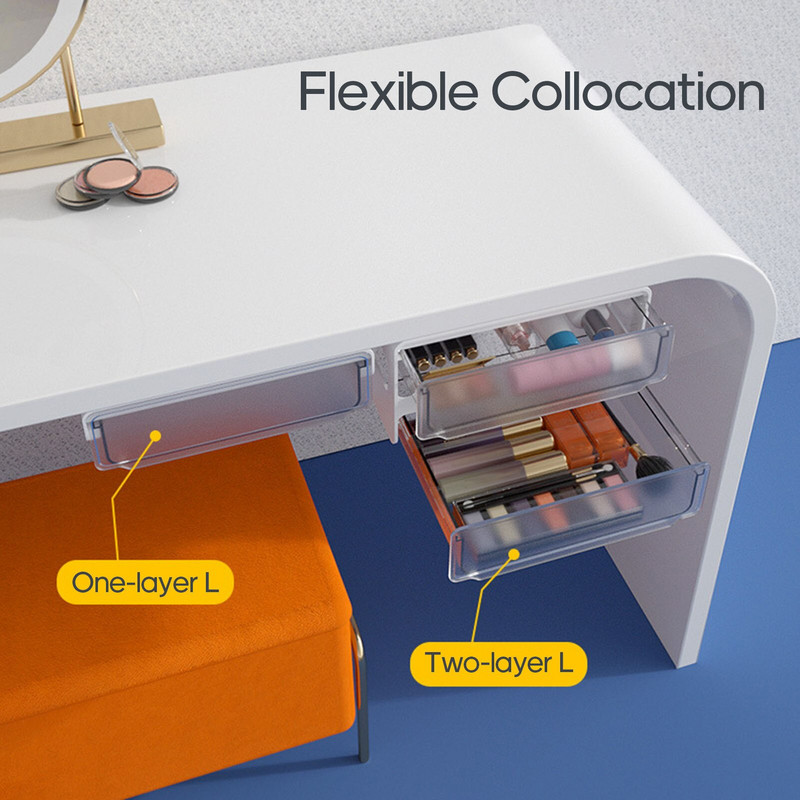 Flexible Collocation

One-layer L

Two-layer L