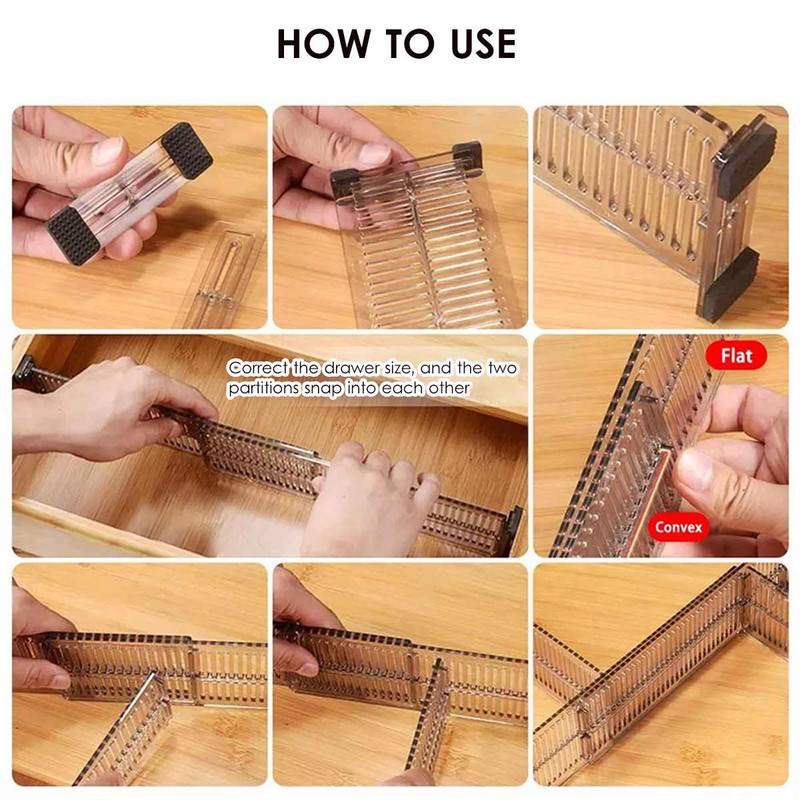 HOW TO USE

Correct the drawer size, and the two partitions snap into each other

Flat

Convex