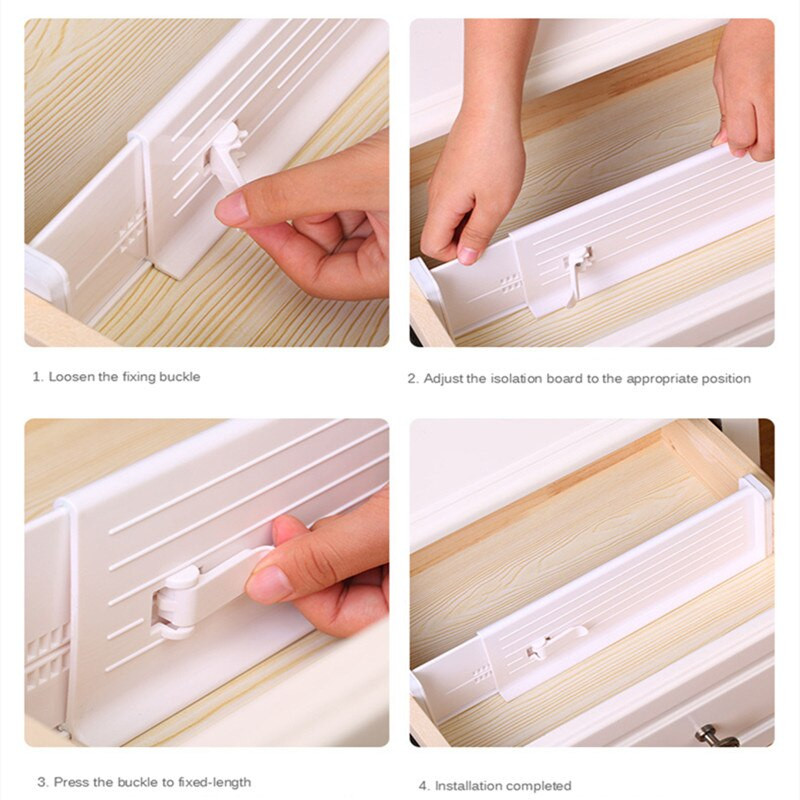 1. Loosen the fixing buckle

2. Adjust the isolation board to the appropriate position

3. Press the buckle to fixed-length

4. Installation completed