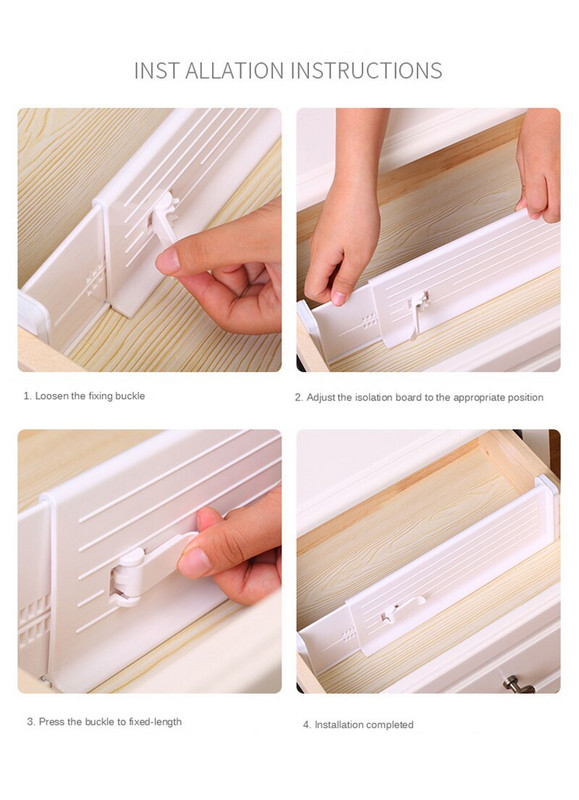 INST ALLATION INSTRUCTIONS

1. Loosen the fixing buckle

2. Adjust the isolation board to the appropriate position

3. Press the buckle to fixed-length

4. Installation completed