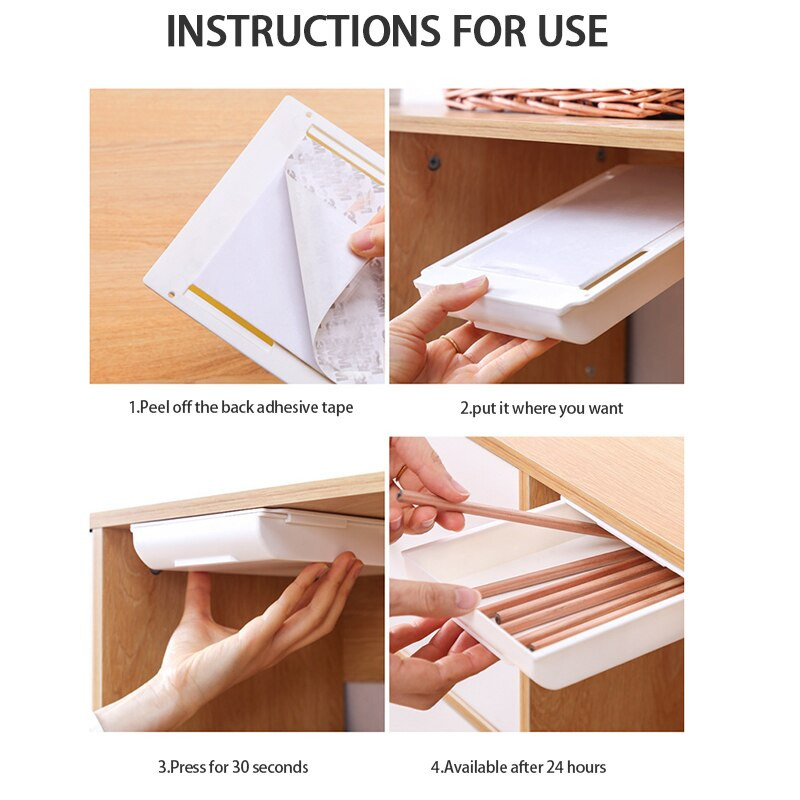 INSTRUCTIONS FOR USE

1.Peel off the back adhesive tape

2.put it where you want

3.Press for 30 seconds

4.Available after 24 hours