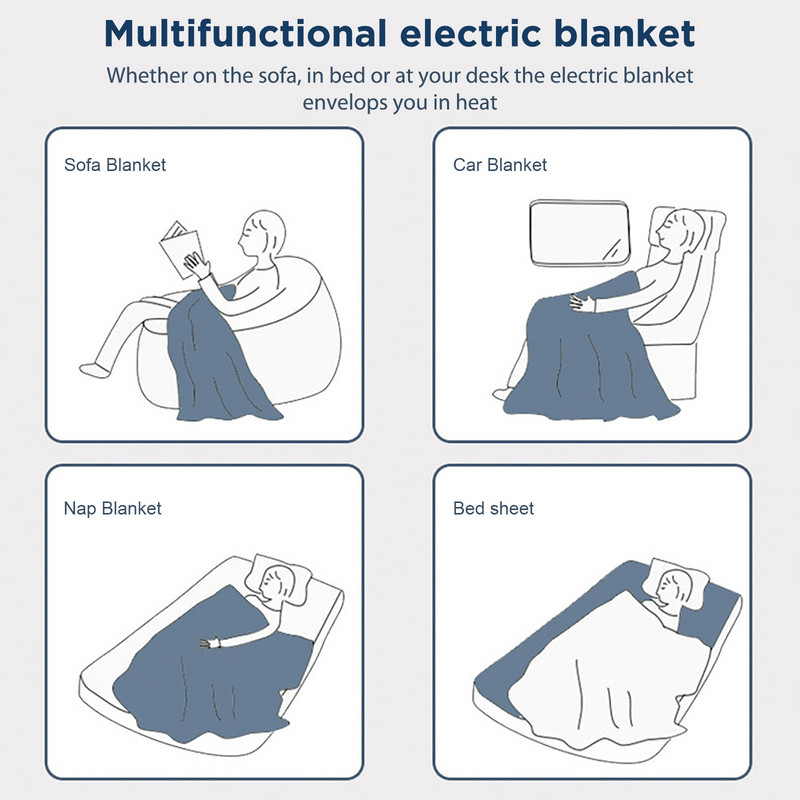 Multifunctional electric blanket

Whether on the sofa, in bed or at your desk the electric blanket envelops you in heat

Sofa Blanket

Car Blanket

Nap Blanket

Bed sheet