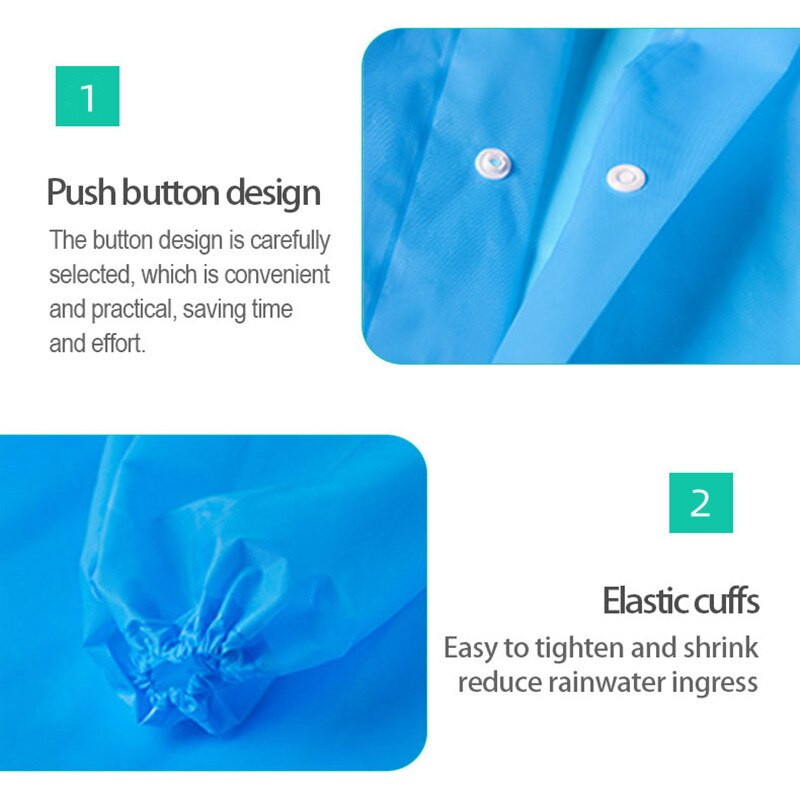 1

Push button design

The button design is carefully selected, which is convenient and practical, saving time and effort.

2

Elastic cuffs

Easy to tighten and shrink reduce rainwater ingress