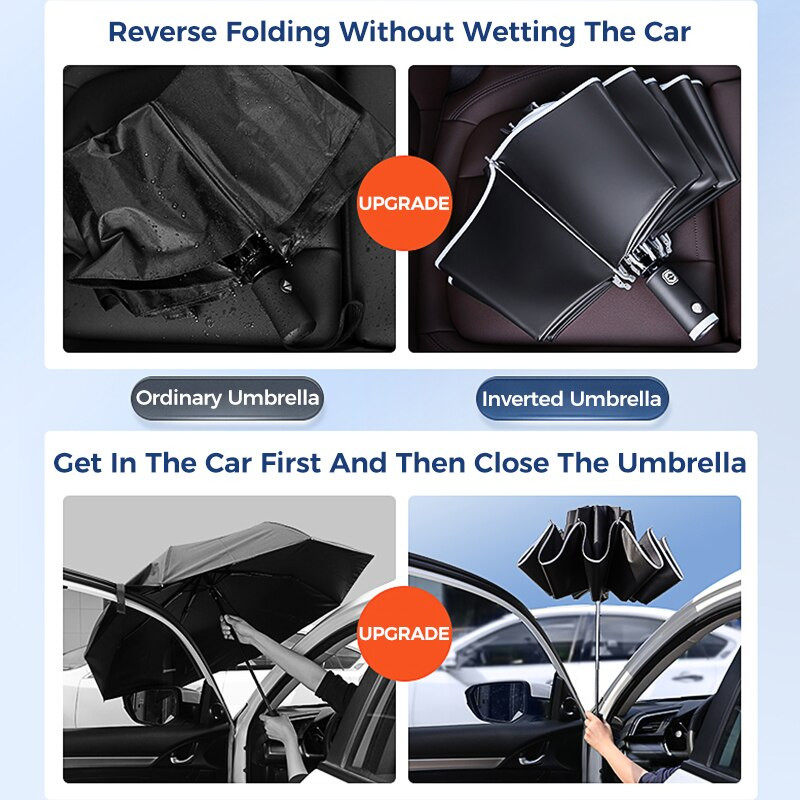 Reverse Folding Without Wetting The Car

UPGRADE

Ordinary Umbrella

Inverted Umbrella

Get In The Car First And Then Close The Umbrella

UPGRADE