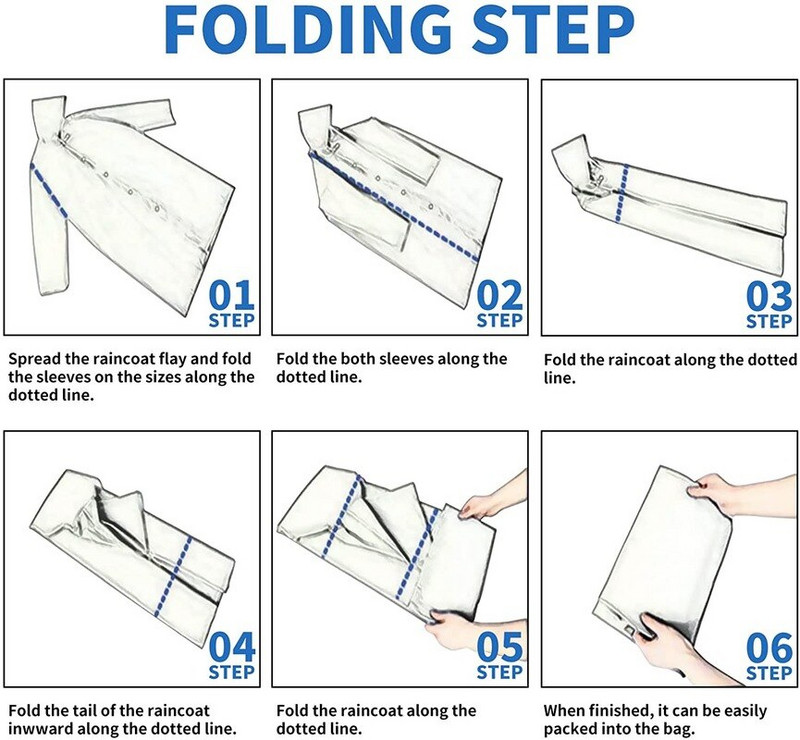 FOLDING STEP

01
STEP

Spread the raincoat flay and fold the sleeves on the sizes along the dotted line.

02
STEP

Fold the both sleeves along the dotted line.

03
STEP

Fold the raincoat along the dotted line.

04
STEP

Fold the tail of the raincoat inwward along the dotted line.

05
STEP

Fold the raincoat along the dotted line.

06
STEP

When finished, it can be easily packed into the bag.