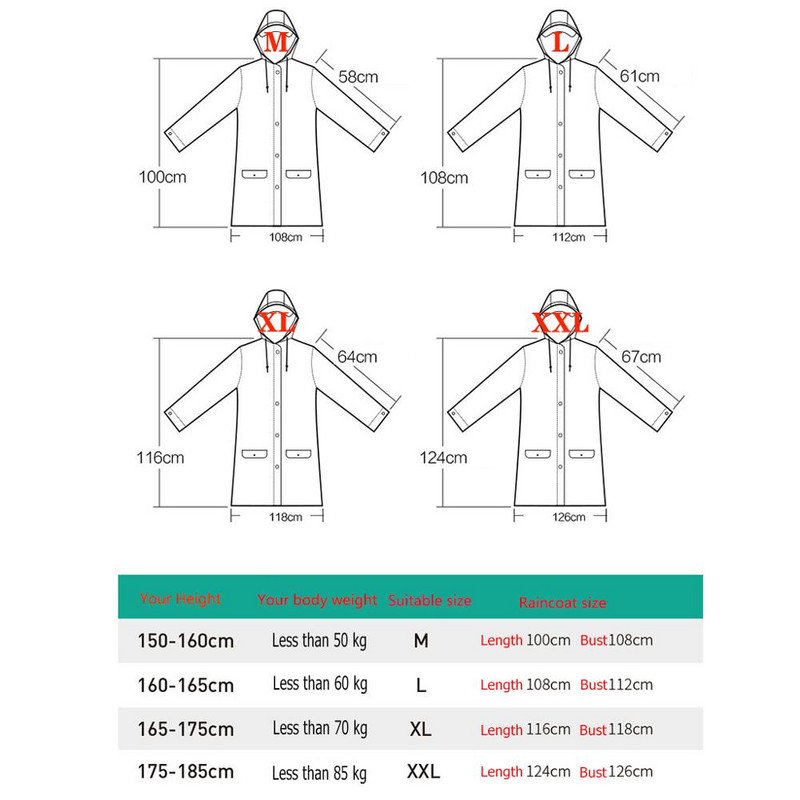 M
58cm
100cm
108cm

L
61cm
108cm
112cm

XL
64cm
116cm
118cm

XXL
67cm
124cm
126cm

| Your Height | Your body weight | Suitable size | Raincoat size |
|---|---|---|---|
| 150-160cm | Less than 50 kg | M | Length 100cm Bust108cm |
| 160-165cm | Less than 60 kg | L | Length 108cm Bust112cm |
| 165-175cm | Less than 70 kg | XL | Length 116cm Bust118cm |
| 175-185cm | Less than 85 kg | XXL | Length 124cm Bust126cm |