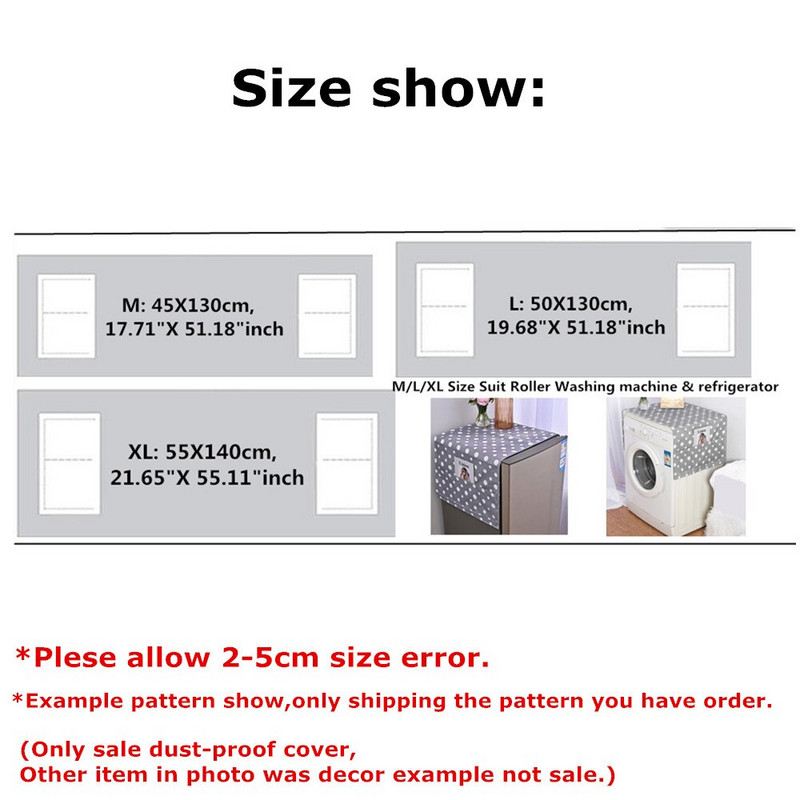 Size show:

M: 45X130cm,
17.71"X 51.18"inch

L: 50X130cm,
19.68"X 51.18"inch

M/L/XL Size Suit Roller Washing machine & refrigerator

XL: 55X140cm,
21.65"X 55.11"inch

*Plese allow 2-5cm size error.

*Example pattern show,only shipping the pattern you have order.

(Only sale dust-proof cover,
Other item in photo was decor example not sale.)