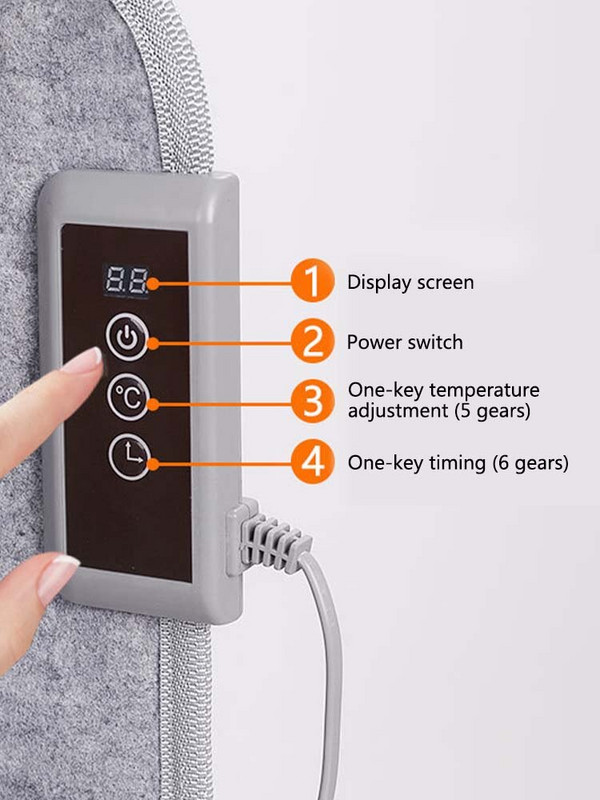 88

°C

1 Display screen

2 Power switch

3 One-key temperature adjustment (5 gears)

4 One-key timing (6 gears)