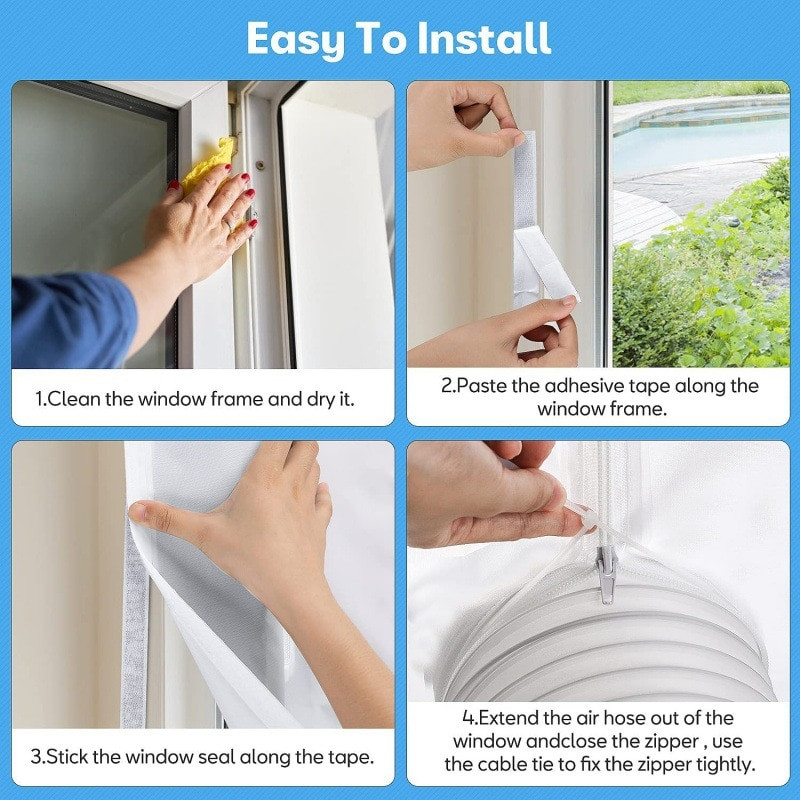 Easy To Install

1.Clean the window frame and dry it.

2.Paste the adhesive tape along the window frame.

3.Stick the window seal along the tape.

4.Extend the air hose out of the window andclose the zipper , use the cable tie to fix the zipper tightly.