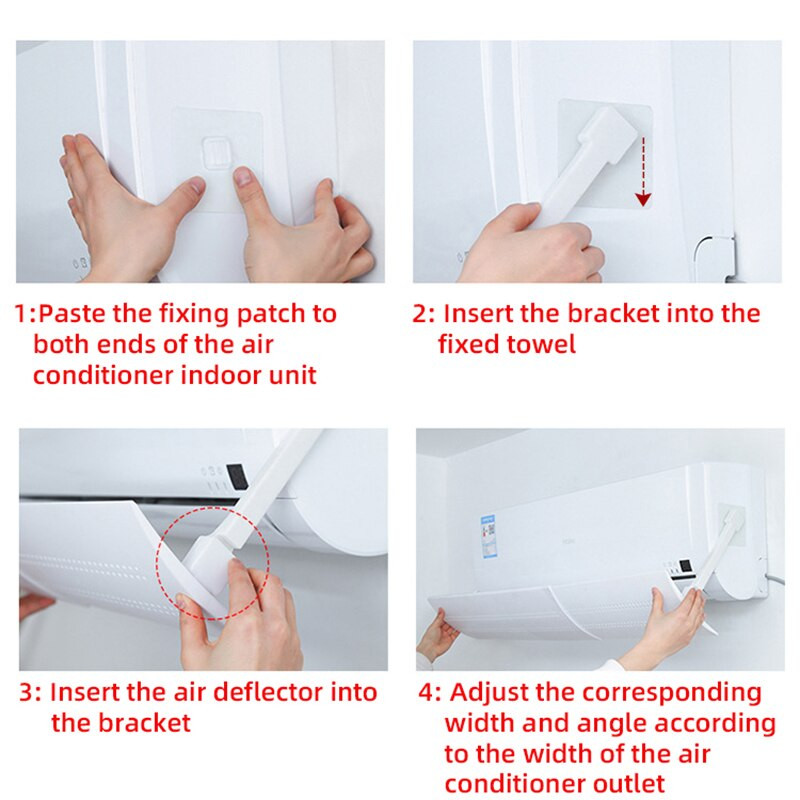 1:Paste the fixing patch to both ends of the air conditioner indoor unit

2: Insert the bracket into the fixed towel

3: Insert the air deflector into the bracket

4: Adjust the corresponding width and angle according to the width of the air conditioner outlet