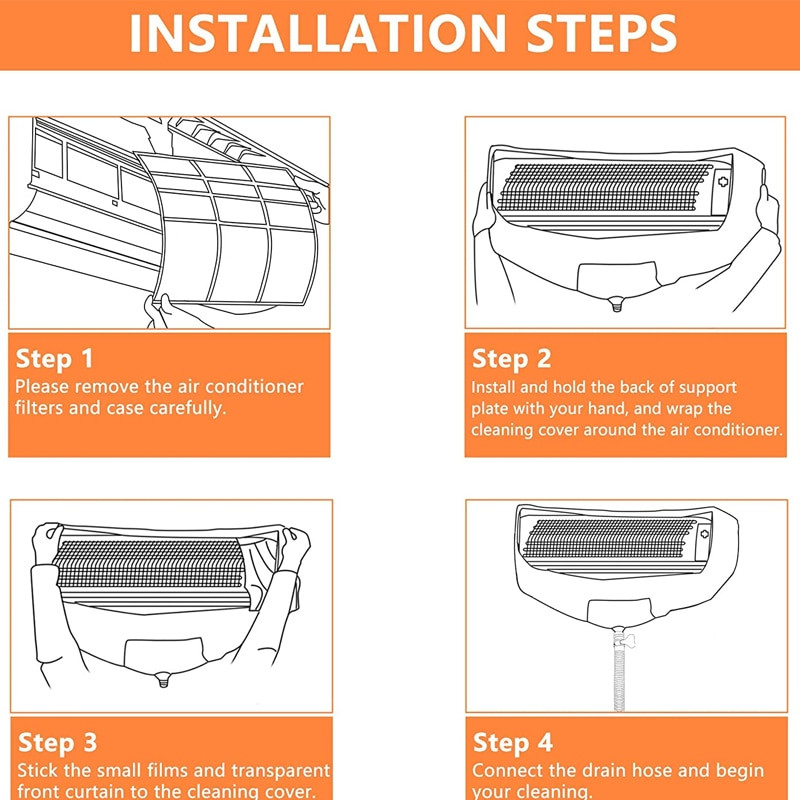 INSTALLATION STEPS

Step 1
Please remove the air conditioner filters and case carefully.

Step 2
Install and hold the back of support plate with your hand, and wrap the cleaning cover around the air conditioner.

Step 3
Stick the small films and transparent front curtain to the cleaning cover.

Step 4
Connect the drain hose and begin your cleaning.