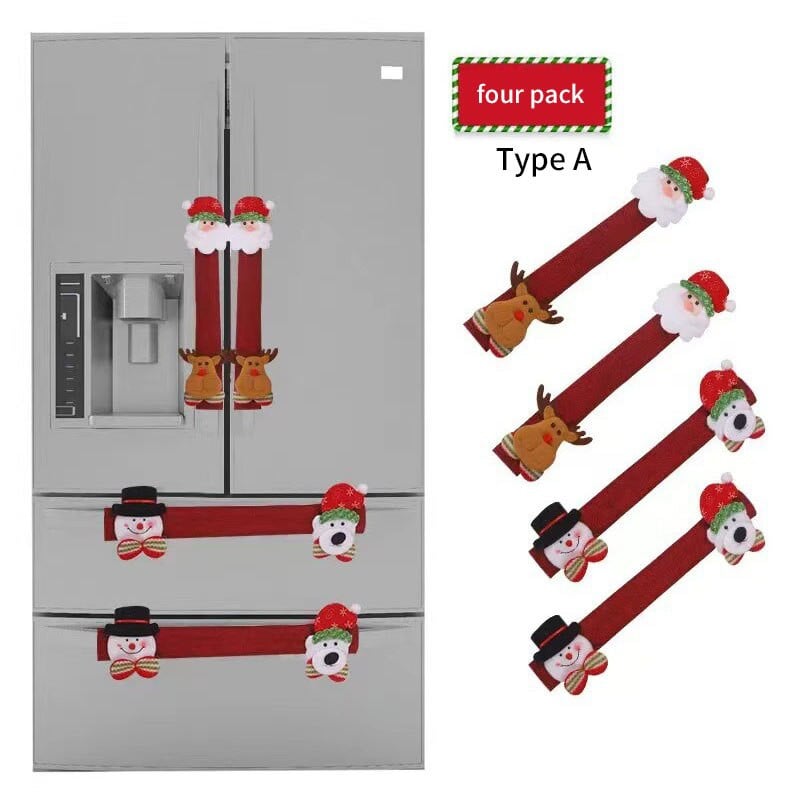 four pack

Type A