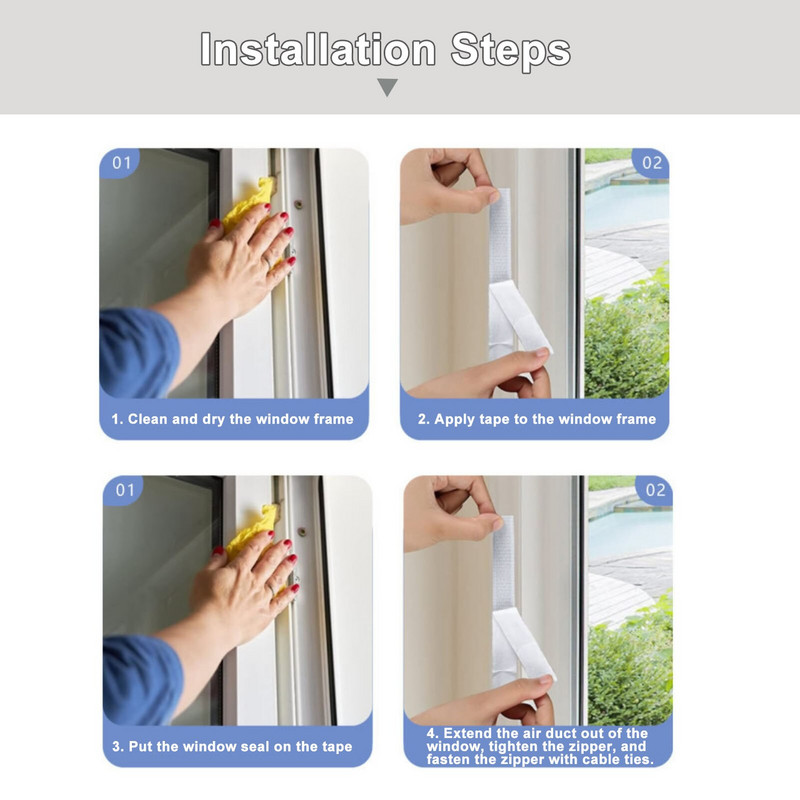 Installation Steps

01

1. Clean and dry the window frame

02

2. Apply tape to the window frame

01

3. Put the window seal on the tape

02

4. Extend the air duct out of the window, tighten the zipper, and fasten the zipper with cable ties.