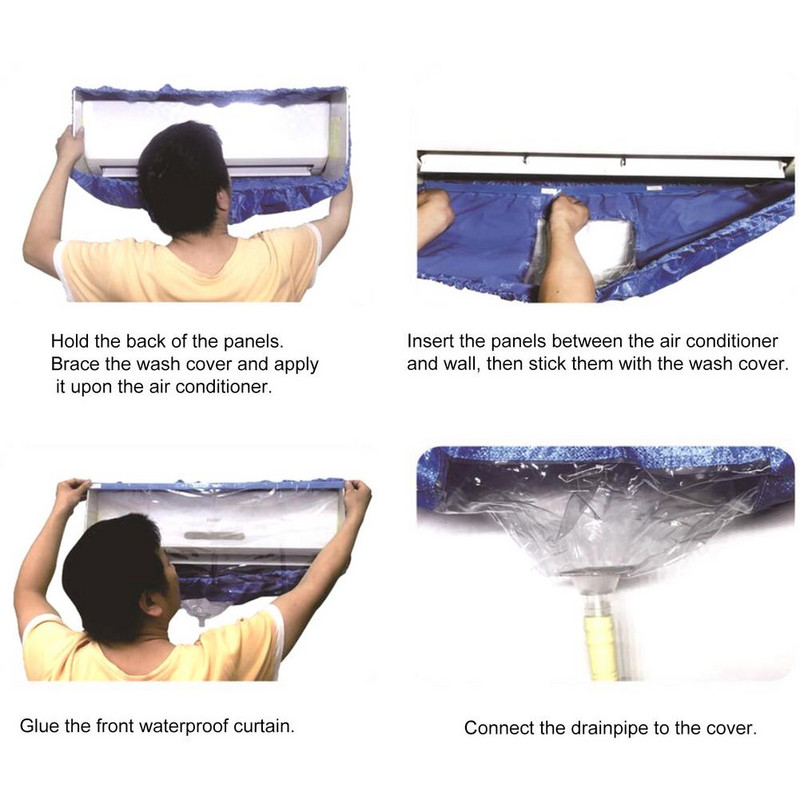 Hold the back of the panels. Brace the wash cover and apply it upon the air conditioner.

Insert the panels between the air conditioner and wall, then stick them with the wash cover.

Glue the front waterproof curtain.

Connect the drainpipe to the cover.