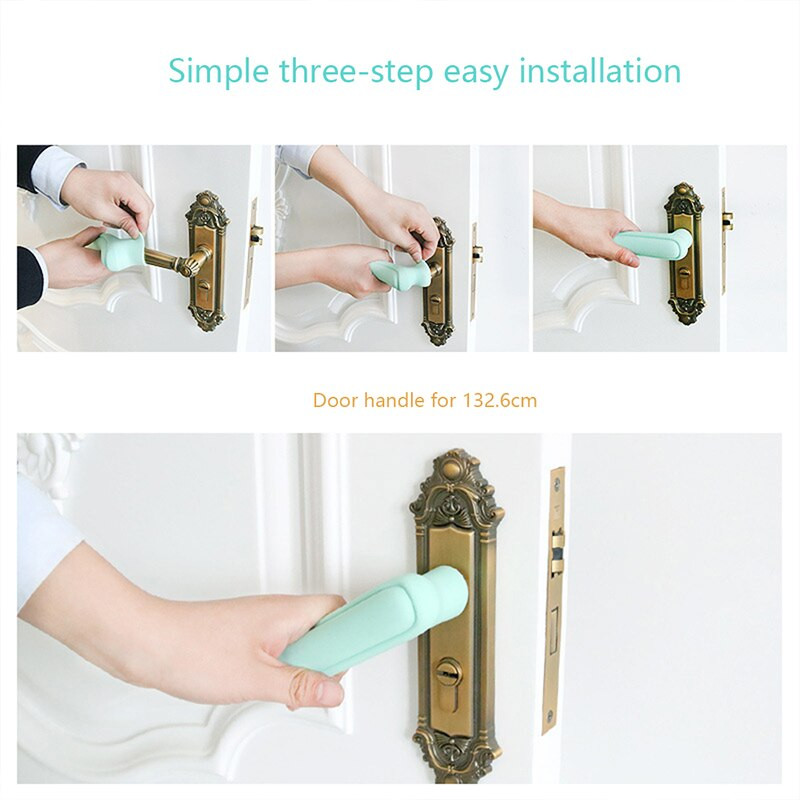 Simple three-step easy installation

Door handle for 132.6cm