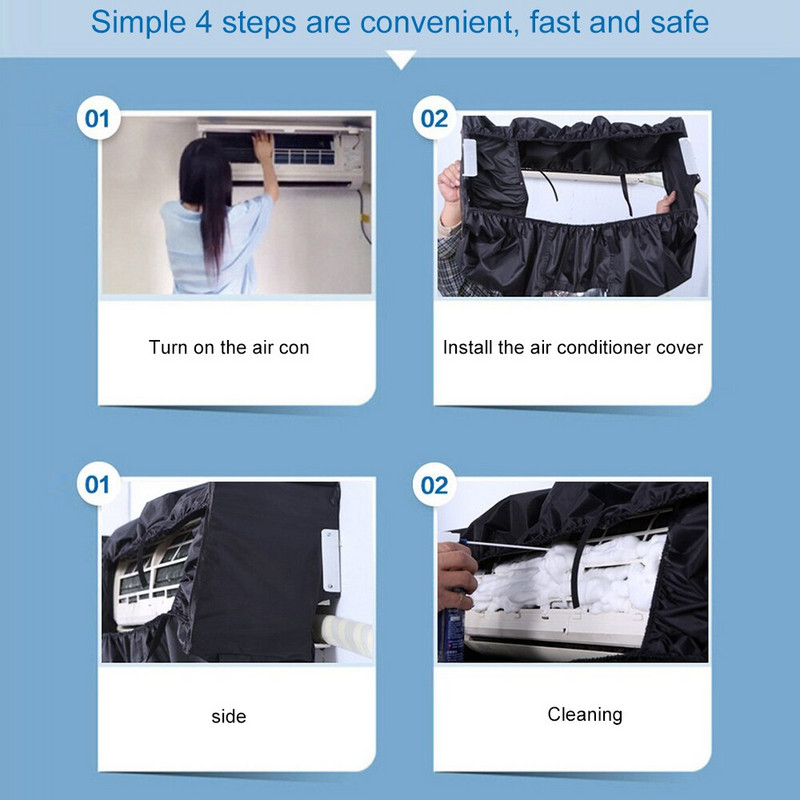 Simple 4 steps are convenient, fast and safe

01

Turn on the air con

02

Install the air conditioner cover

01

side

02

Cleaning