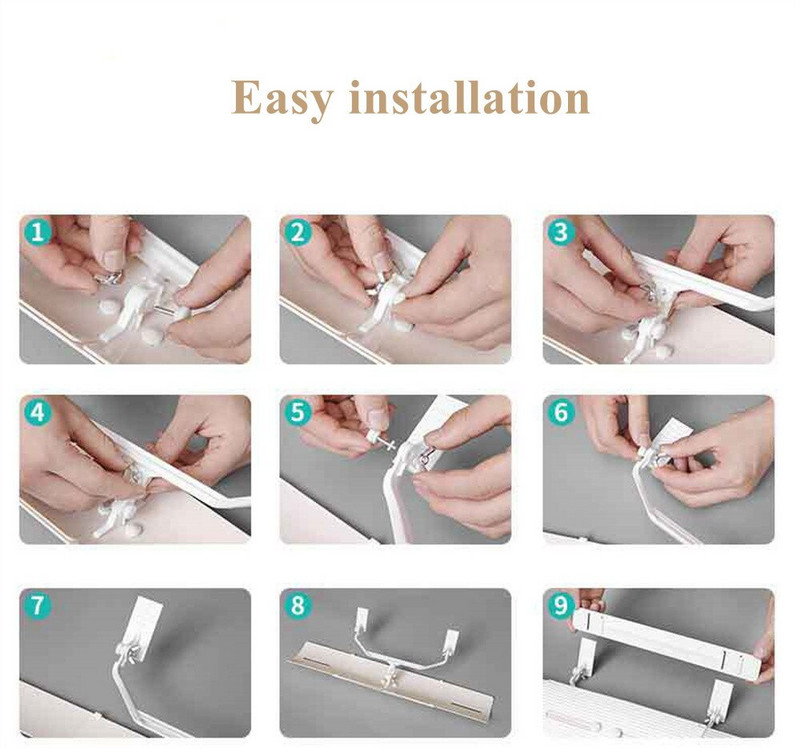 Easy installation

1

2

3

4

5

6

7

8

9