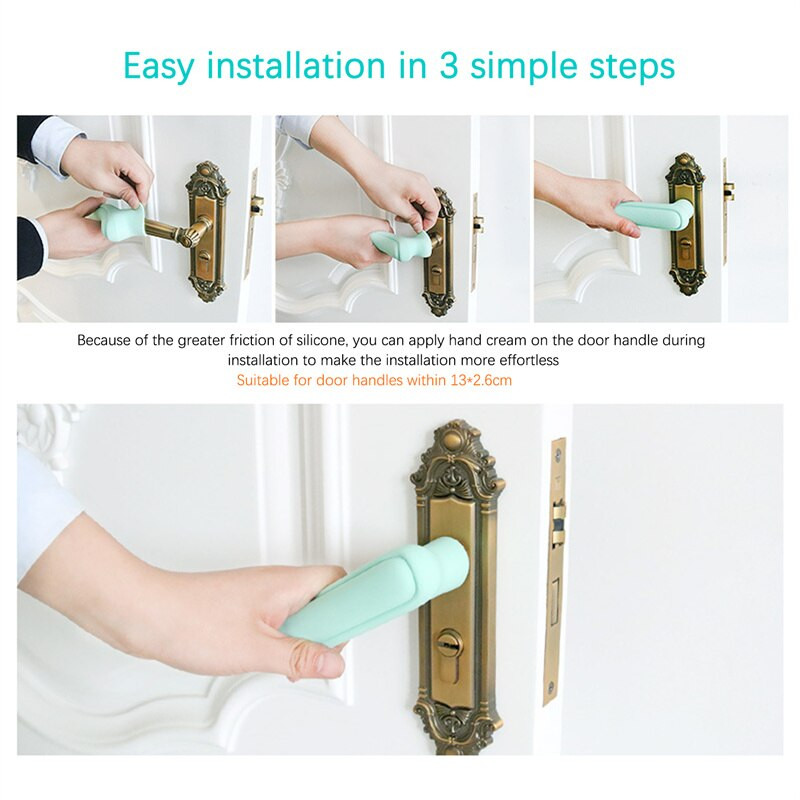 Easy installation in 3 simple steps

Because of the greater friction of silicone, you can apply hand cream on the door handle during installation to make the installation more effortless

Suitable for door handles within 13*2.6cm