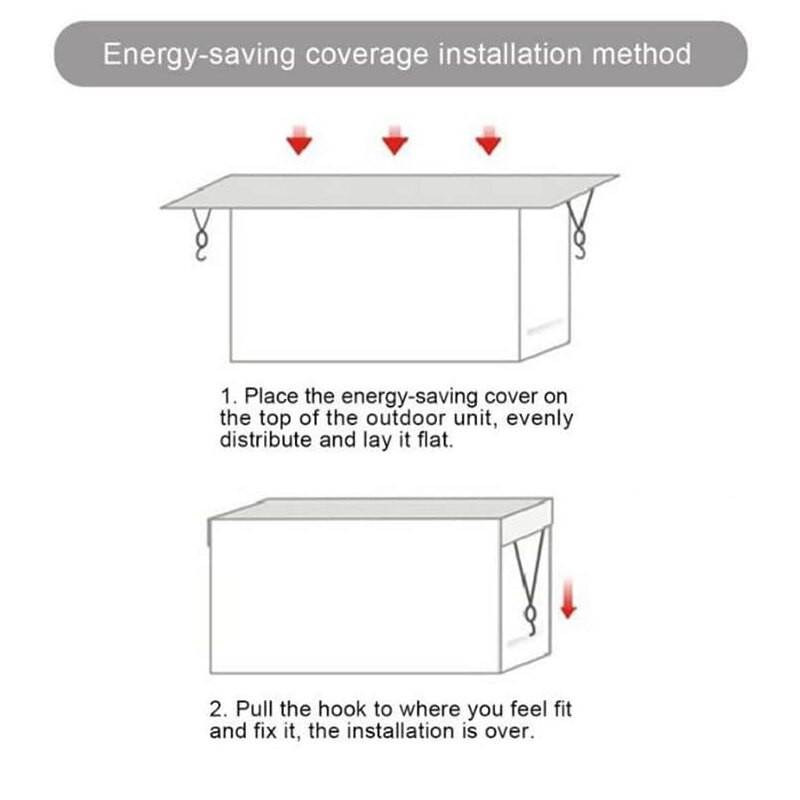 Energy-saving coverage installation method

1. Place the energy-saving cover on the top of the outdoor unit, evenly distribute and lay it flat.

2. Pull the hook to where you feel fit and fix it, the installation is over.