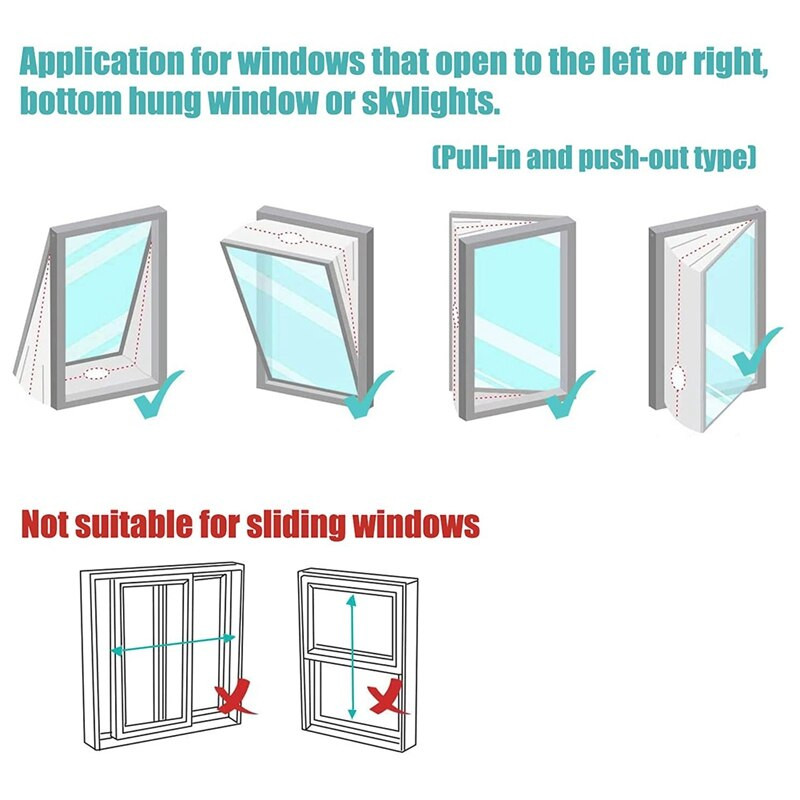 Application for windows that open to the left or right, bottom hung window or skylights.

(Pull-in and push-out type)

Not suitable for sliding windows