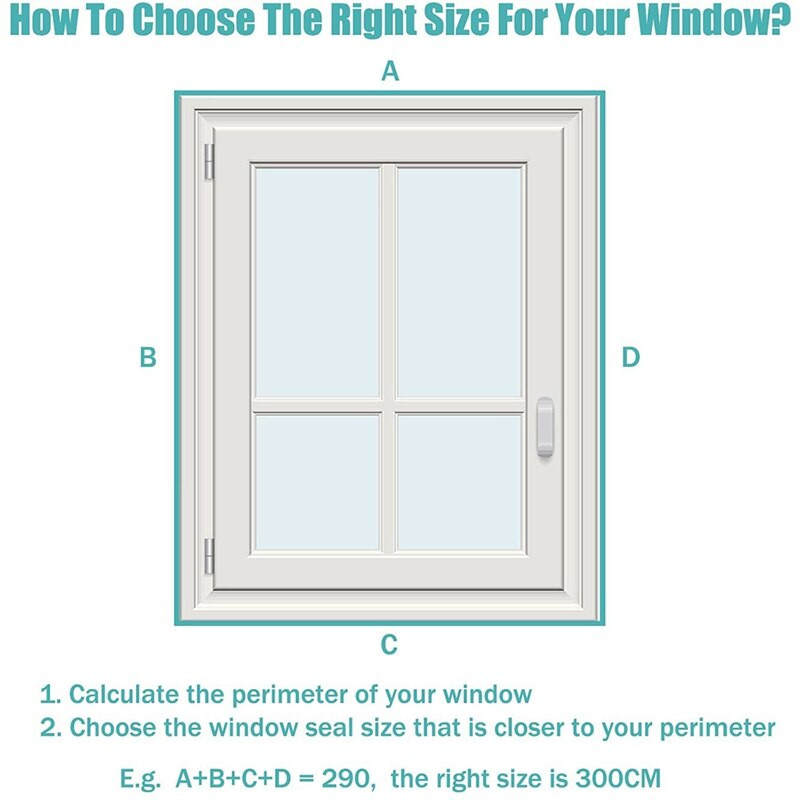 How To Choose The Right Size For Your Window?

A

B

D

C

1. Calculate the perimeter of your window
2. Choose the window seal size that is closer to your perimeter

E.g. A+B+C+D = 290, the right size is 300CM