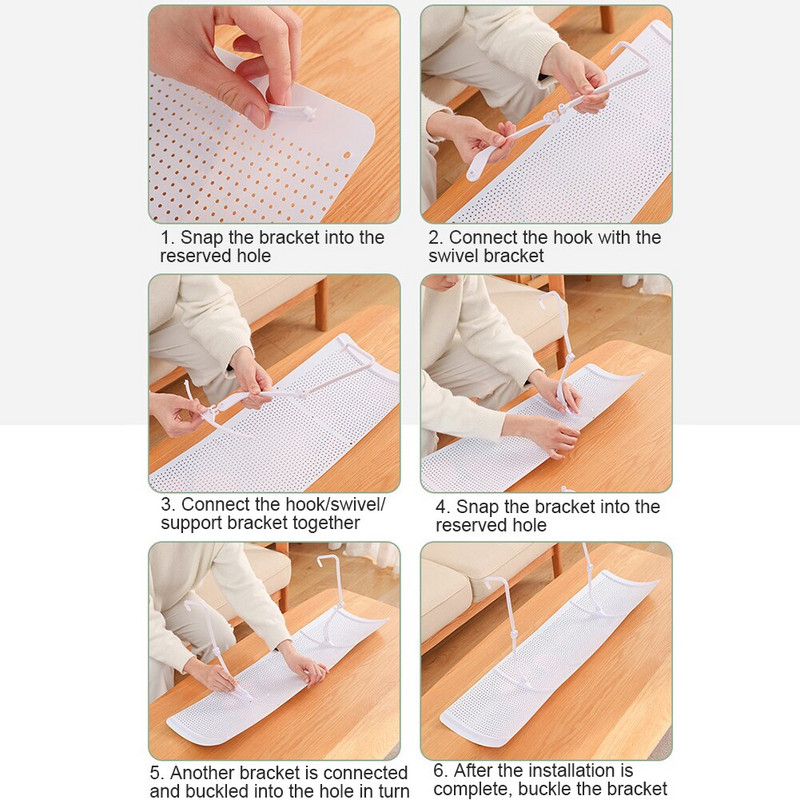 1. Snap the bracket into the reserved hole

2. Connect the hook with the swivel bracket

3. Connect the hook/swivel/ support bracket together

4. Snap the bracket into the reserved hole

5. Another bracket is connected and buckled into the hole in turn

6. After the installation is complete, buckle the bracket