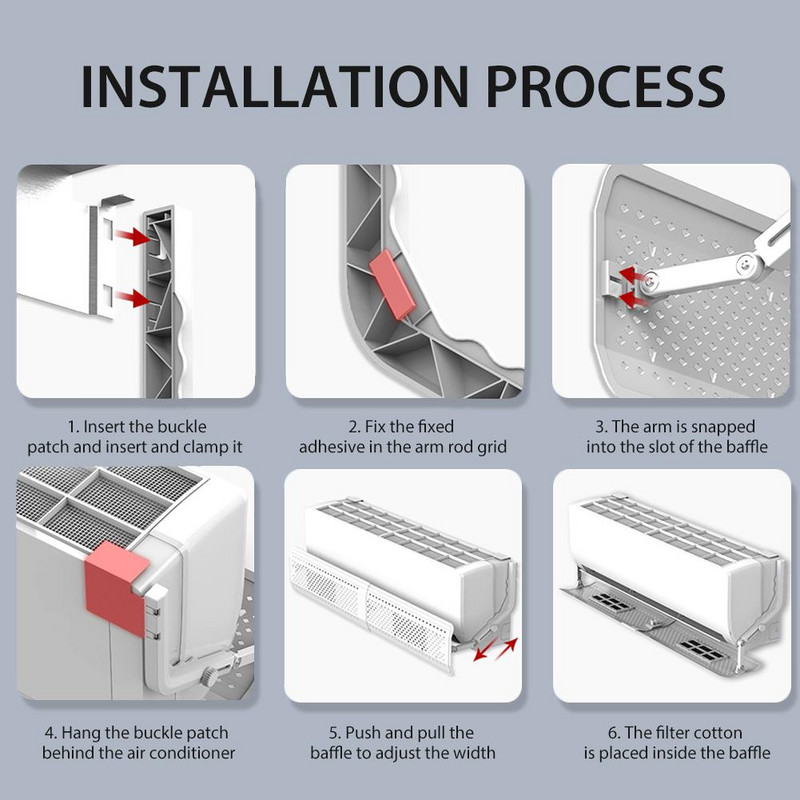 INSTALLATION PROCESS

1. Insert the buckle patch and insert and clamp it

2. Fix the fixed adhesive in the arm rod grid

3. The arm is snapped into the slot of the baffle

4. Hang the buckle patch behind the air conditioner

5. Push and pull the baffle to adjust the width

6. The filter cotton is placed inside the baffle