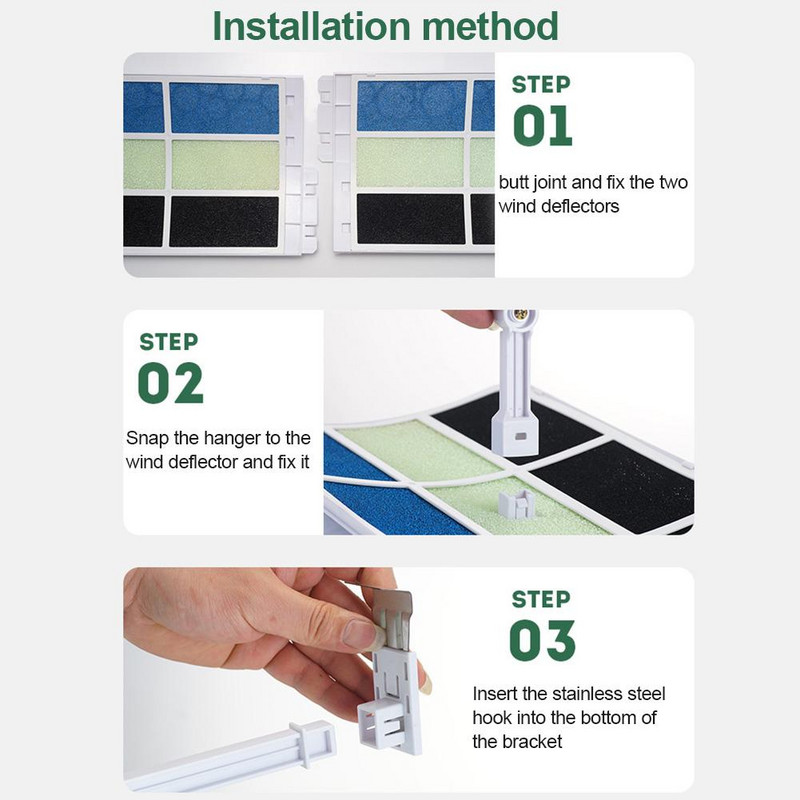 Installation method

STEP
01

butt joint and fix the two wind deflectors

STEP
02

Snap the hanger to the wind deflector and fix it

STEP
03

Insert the stainless steel hook into the bottom of the bracket