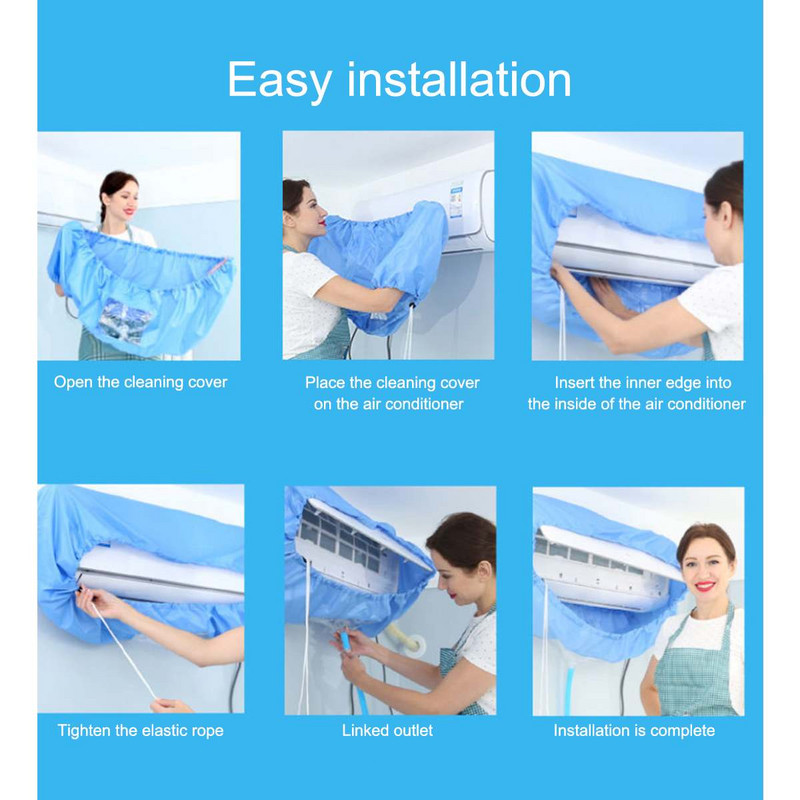 Easy installation

Open the cleaning cover

Place the cleaning cover on the air conditioner

Insert the inner edge into the inside of the air conditioner

Tighten the elastic rope

Linked outlet

Installation is complete