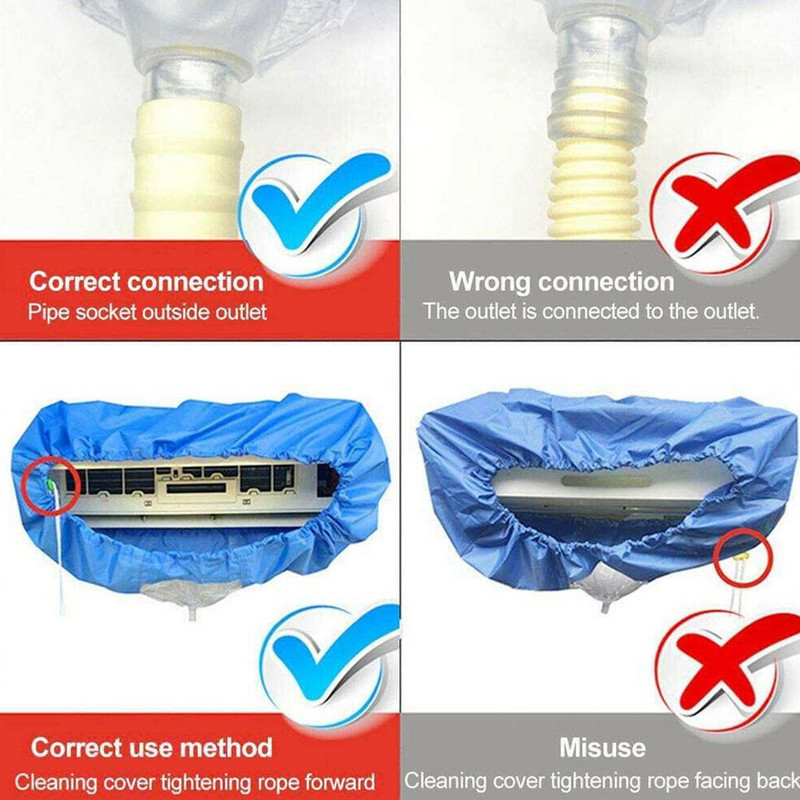 Correct connection
Pipe socket outside outlet

Wrong connection
The outlet is connected to the outlet.

Correct use method
Cleaning cover tightening rope forward

Misuse
Cleaning cover tightening rope facing back