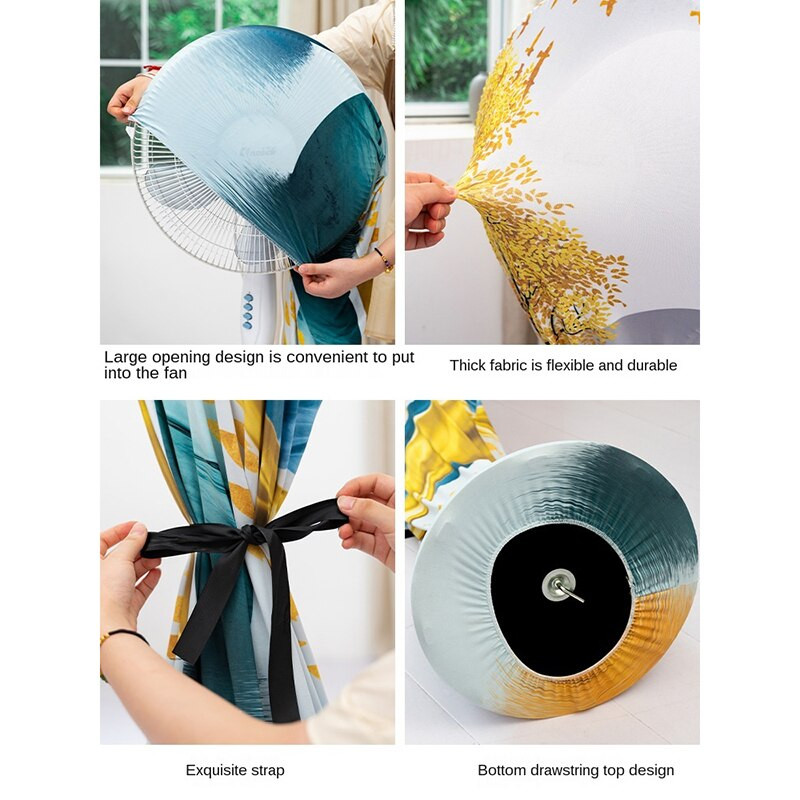 Large opening design is convenient to put into the fan

Thick fabric is flexible and durable

Exquisite strap

Bottom drawstring top design