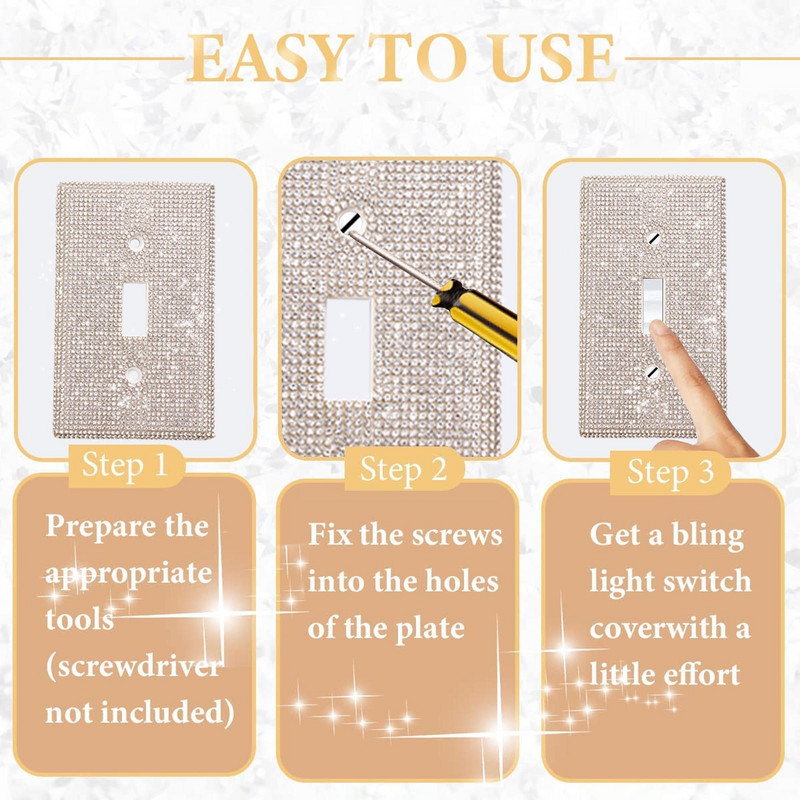 EASY TO USE

Step 1

Prepare the appropriate tools (screwdriver not included)

Step 2

Fix the screws into the holes of the plate

Step 3

Get a bling light switch coverwith a little effort