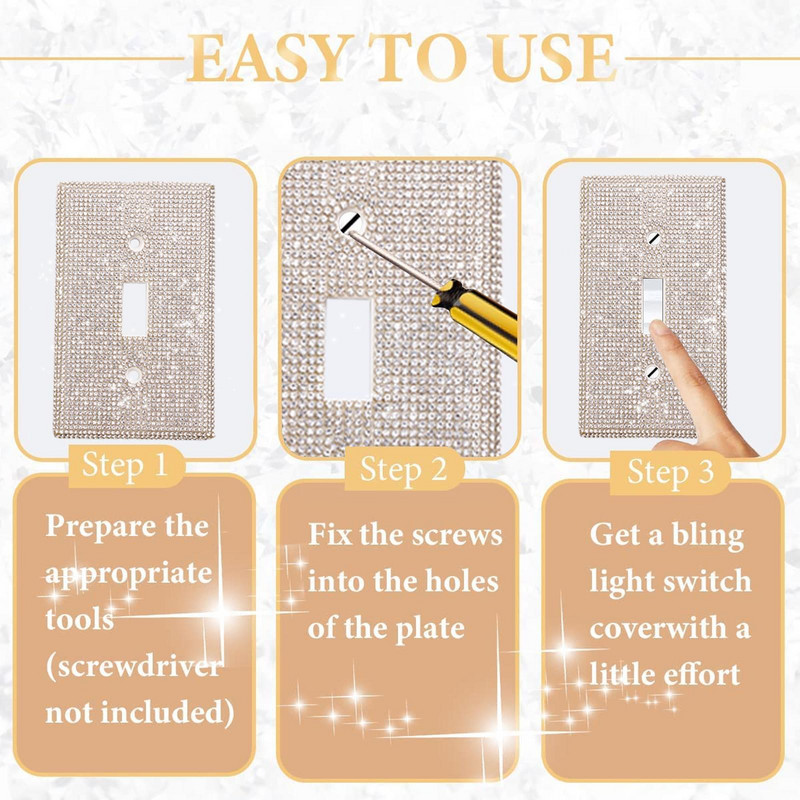 EASY TO USE

Step 1

Prepare the appropriate tools (screwdriver not included)

Step 2

Fix the screws into the holes of the plate

Step 3

Get a bling light switch coverwith a little effort