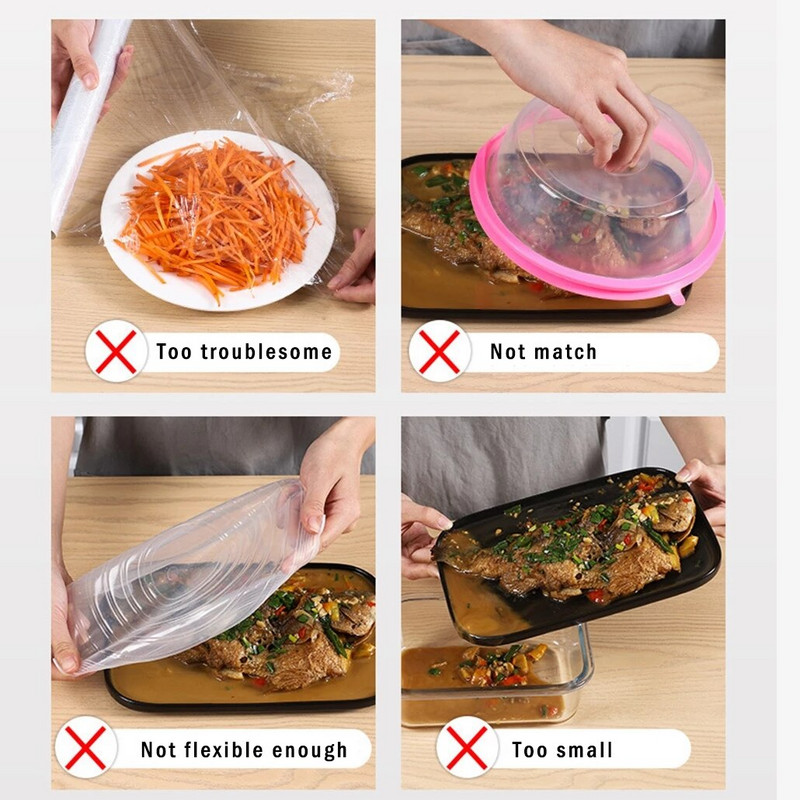 Too troublesome

Not match

Not flexible enough

Too small