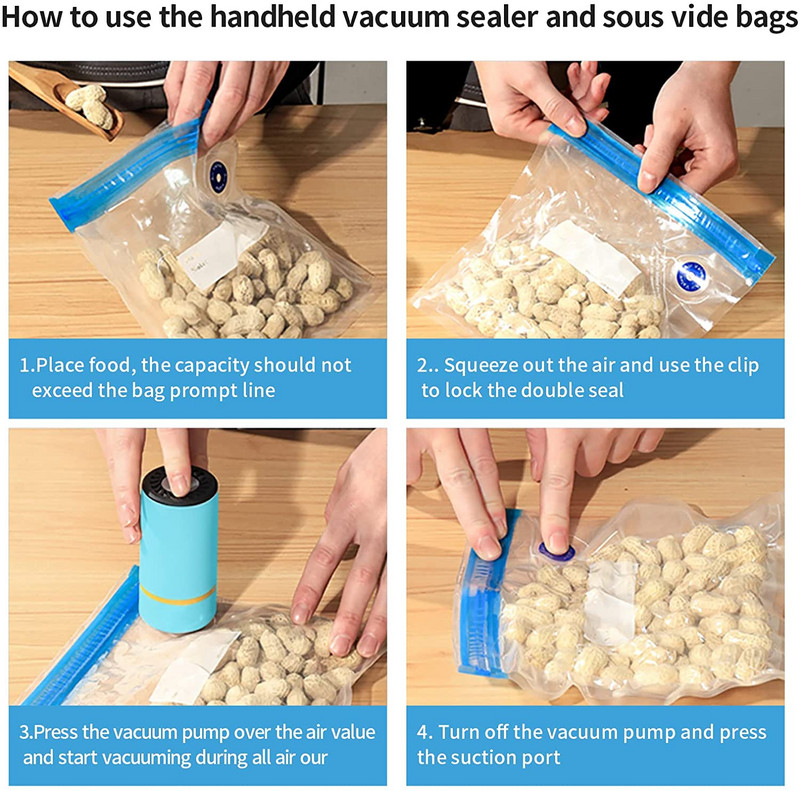 How to use the handheld vacuum sealer and sous vide bags

1.Place food, the capacity should not exceed the bag prompt line

2.. Squeeze out the air and use the clip to lock the double seal

3.Press the vacuum pump over the air value and start vacuuming during all air our

4. Turn off the vacuum pump and press the suction port