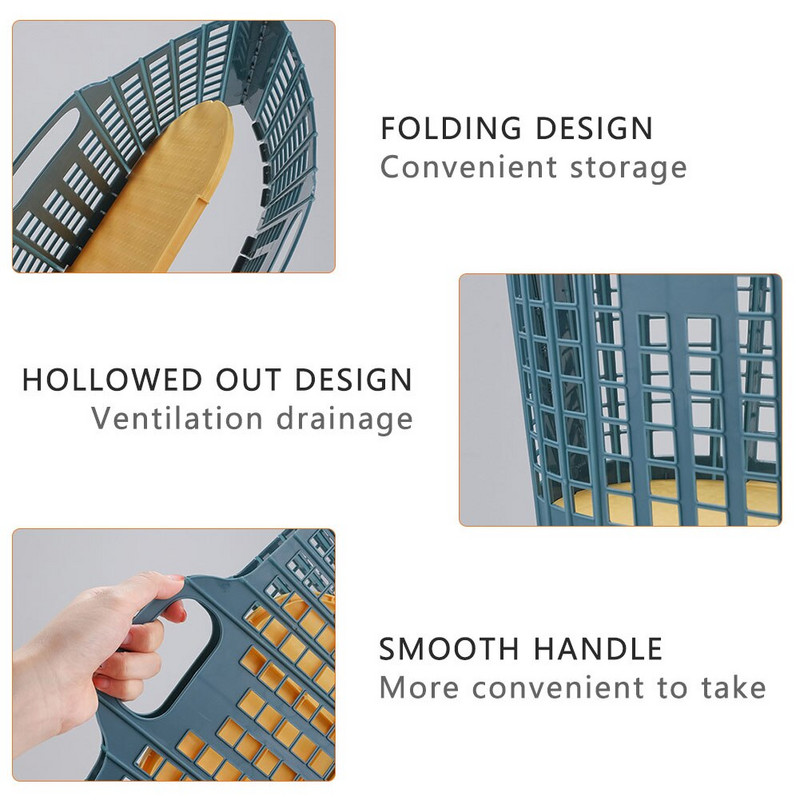 FOLDING DESIGN
Convenient storage

HOLLOWED OUT DESIGN
Ventilation drainage

SMOOTH HANDLE
More convenient to take