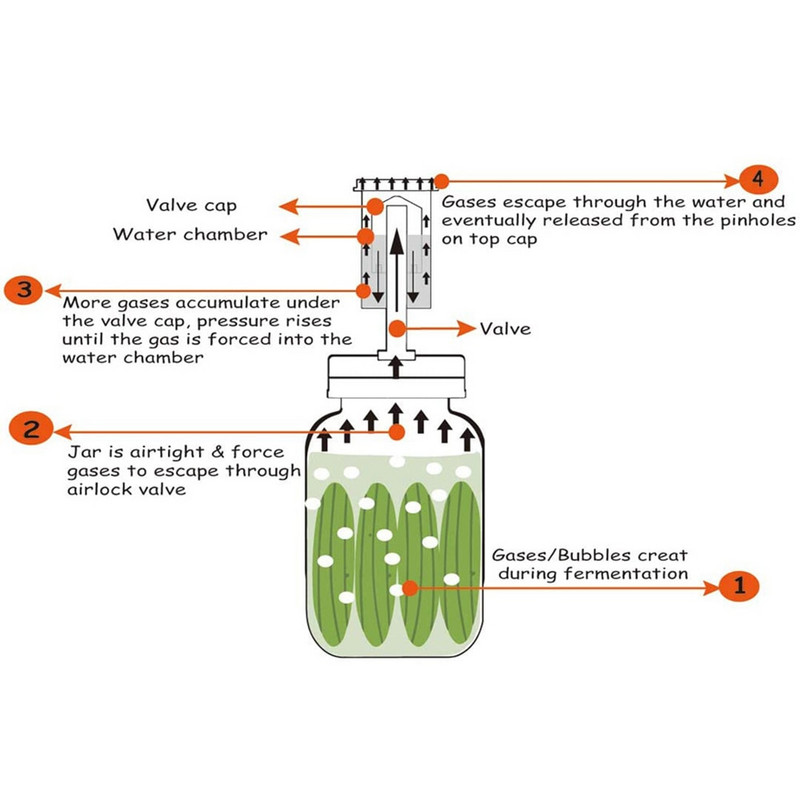 4
Gases escape through the water and eventually released from the pinholes on top cap

Valve cap

Water chamber

3
More gases accumulate under the valve cap, pressure rises until the gas is forced into the water chamber

Valve

2
Jar is airtight & force gases to escape through airlock valve

Gases/Bubbles creat during fermentation

1