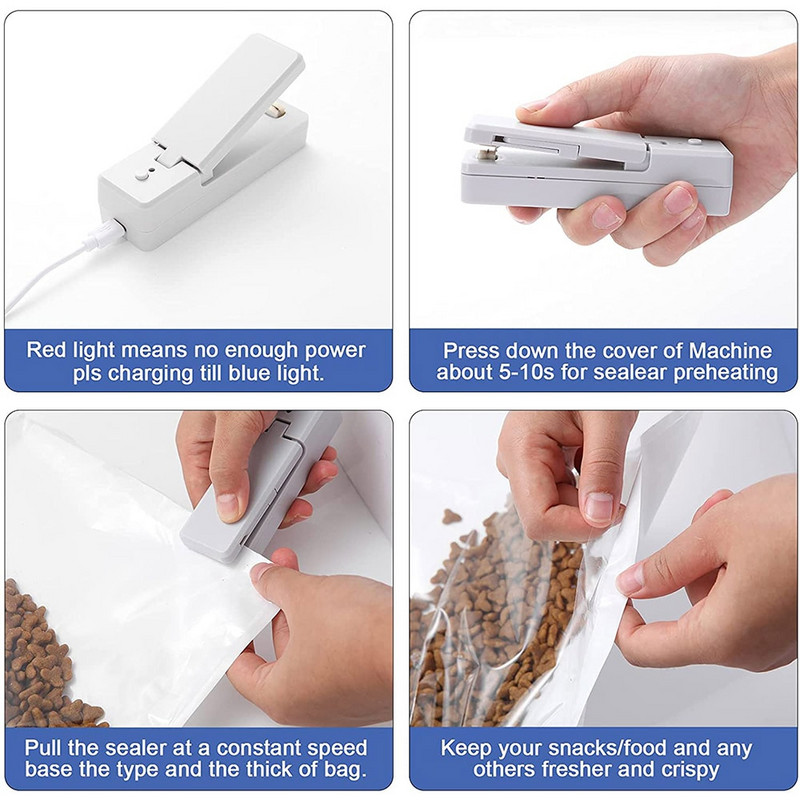 Red light means no enough power pls charging till blue light.

Press down the cover of Machine about 5-10s for sealear preheating

Pull the sealer at a constant speed base the type and the thick of bag.

Keep your snacks/food and any others fresher and crispy