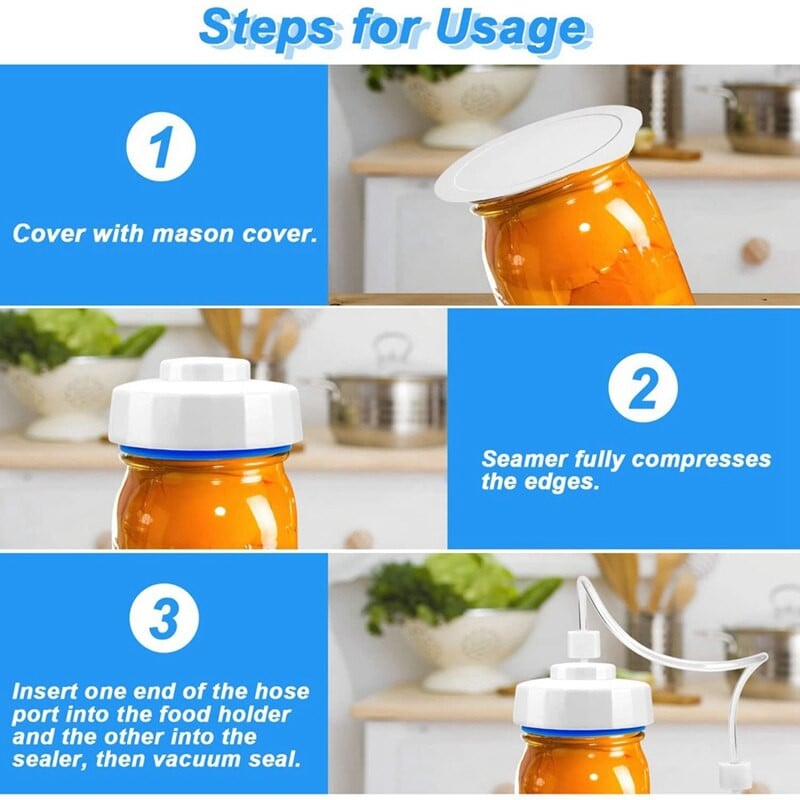 Steps for Usage

1

Cover with mason cover.

2

Seamer fully compresses the edges.

3

Insert one end of the hose port into the food holder and the other into the sealer, then vacuum seal.