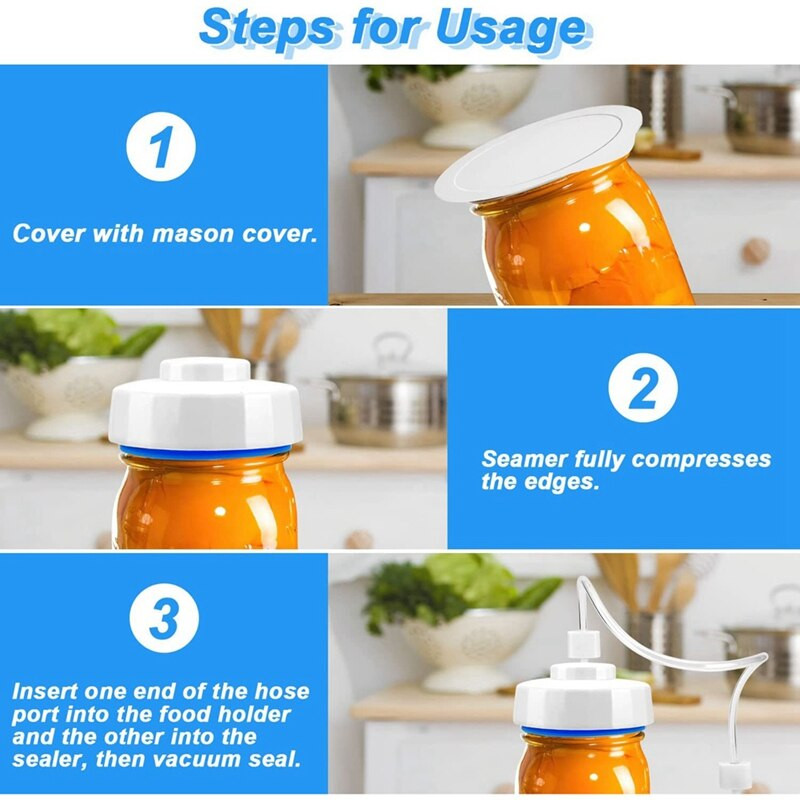 Steps for Usage

1

Cover with mason cover.

2

Seamer fully compresses the edges.

3

Insert one end of the hose port into the food holder and the other into the sealer, then vacuum seal.