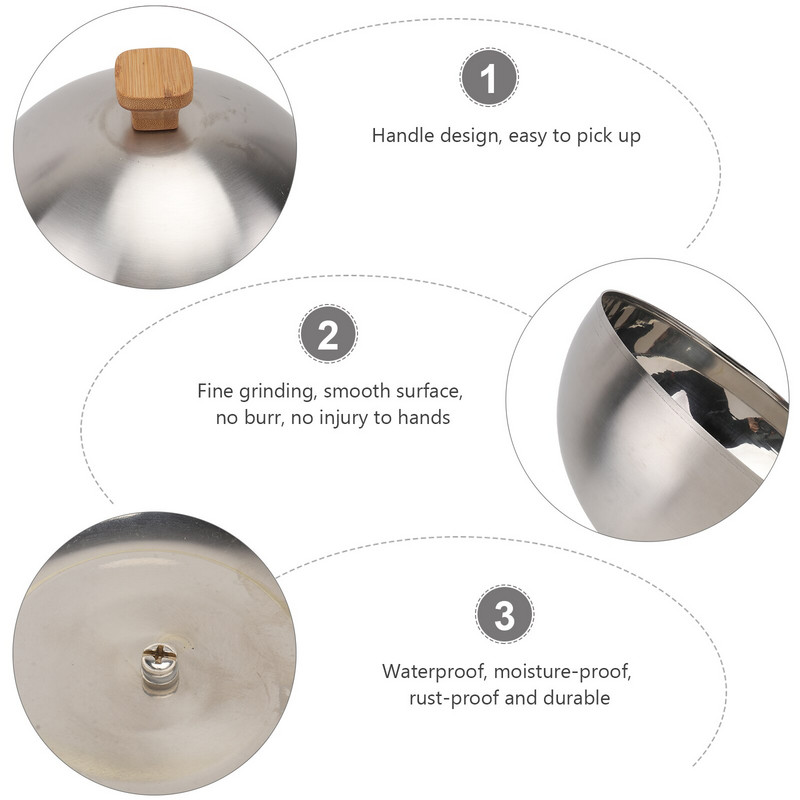 1

Handle design, easy to pick up

2

Fine grinding, smooth surface, no burr, no injury to hands

3

Waterproof, moisture-proof, rust-proof and durable