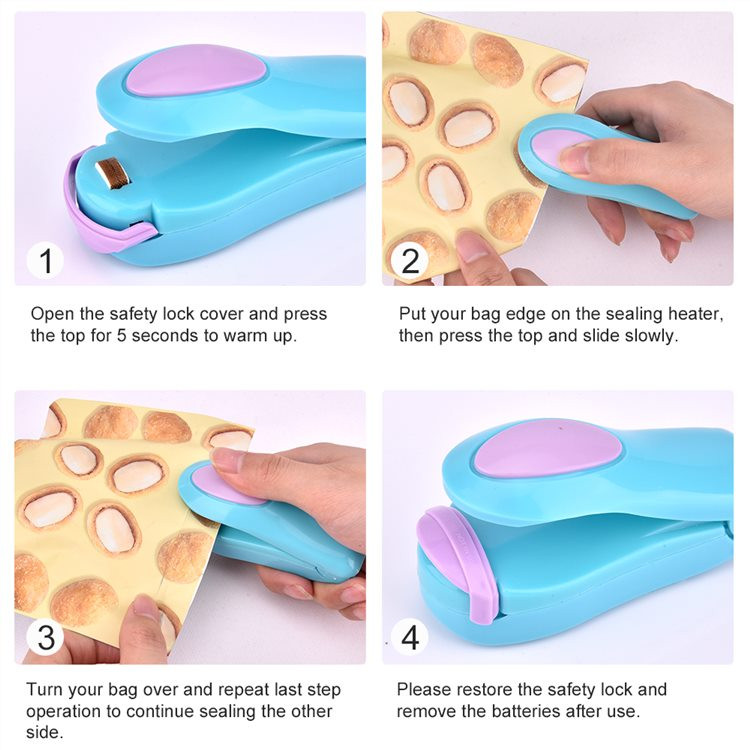 1

Open the safety lock cover and press the top for 5 seconds to warm up.

2

Put your bag edge on the sealing heater, then press the top and slide slowly.

3

Turn your bag over and repeat last step operation to continue sealing the other side.

4

Please restore the safety lock and remove the batteries after use.