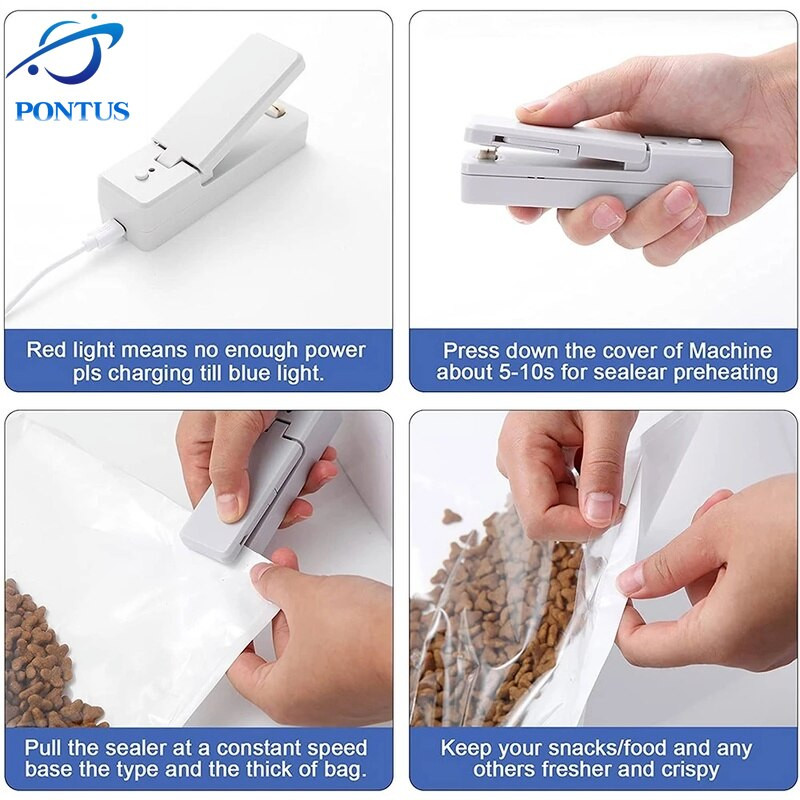 PONTUS

Red light means no enough power pls charging till blue light.

Press down the cover of Machine about 5-10s for sealear preheating

Pull the sealer at a constant speed base the type and the thick of bag.

Keep your snacks/food and any others fresher and crispy