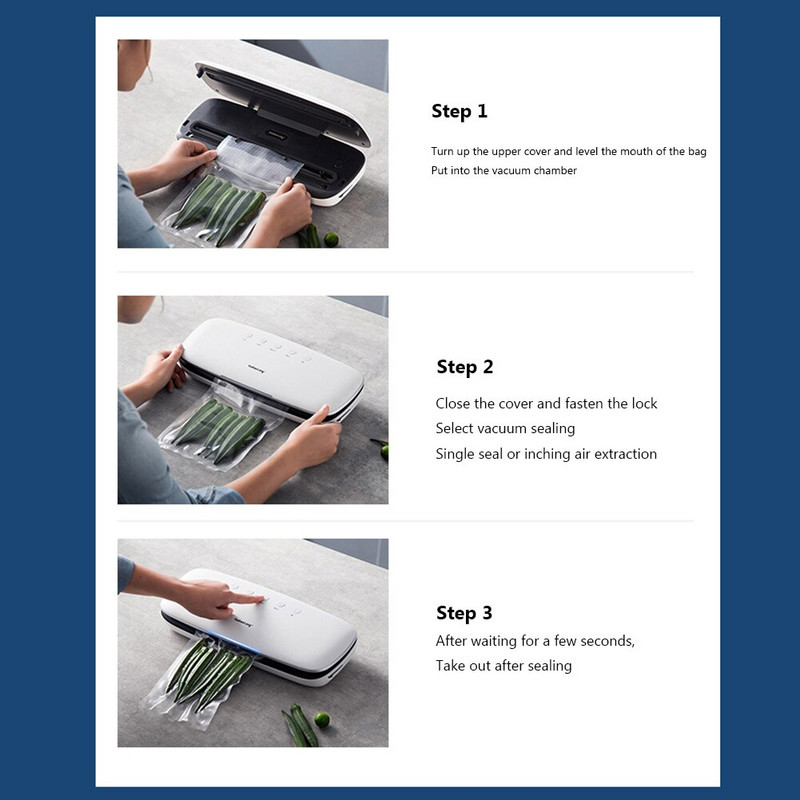 Step 1

Turn up the upper cover and level the mouth of the bag
Put into the vacuum chamber

Step 2

Close the cover and fasten the lock
Select vacuum sealing
Single seal or inching air extraction

Step 3

After waiting for a few seconds,
Take out after sealing