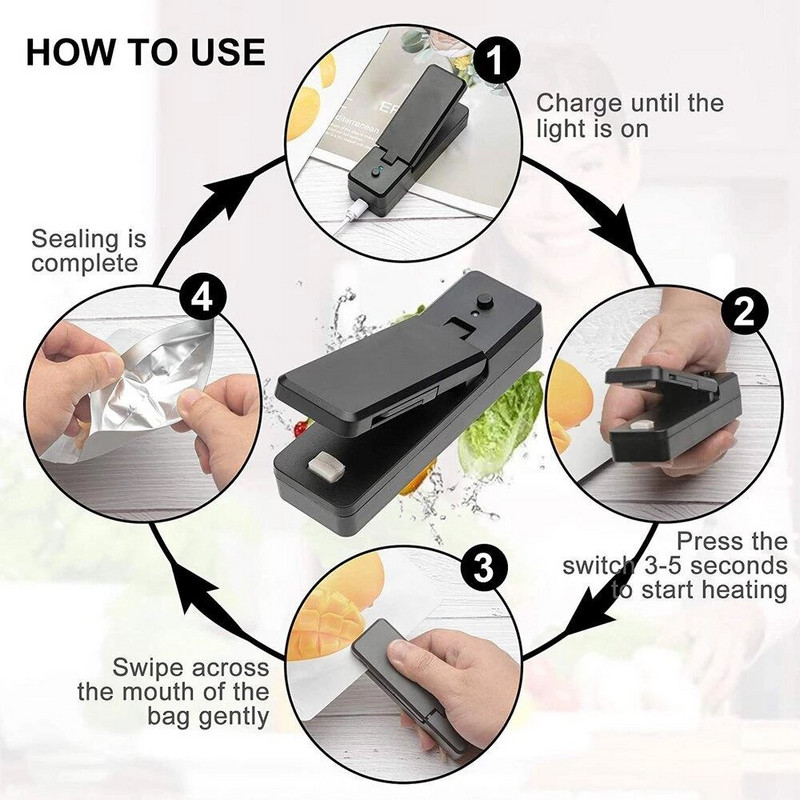 HOW TO USE

1

Charge until the light is on

2

Press the switch 3-5 seconds to start heating

3

Swipe across the mouth of the bag gently

4

Sealing is complete