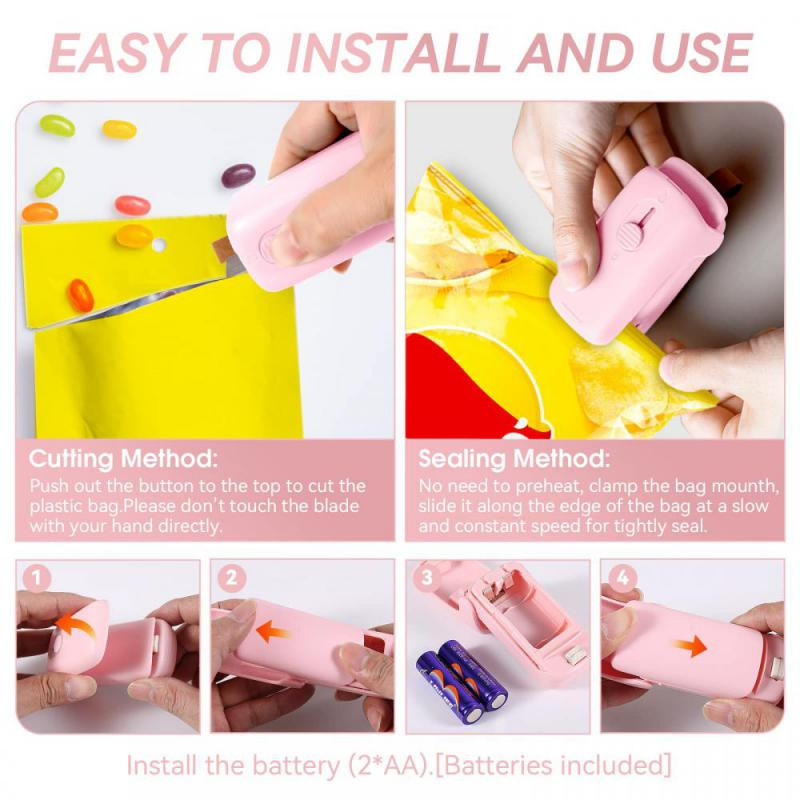 EASY TO INSTALL AND USE

Cutting Method:
Push out the button to the top to cut the plastic bag.Please don't touch the blade with your hand directly.

Sealing Method:
No need to preheat, clamp the bag mounth, slide it along the edge of the bag at a slow and constant speed for tightly seal.

1

2

3

4

Install the battery (2*AA).[Batteries included]