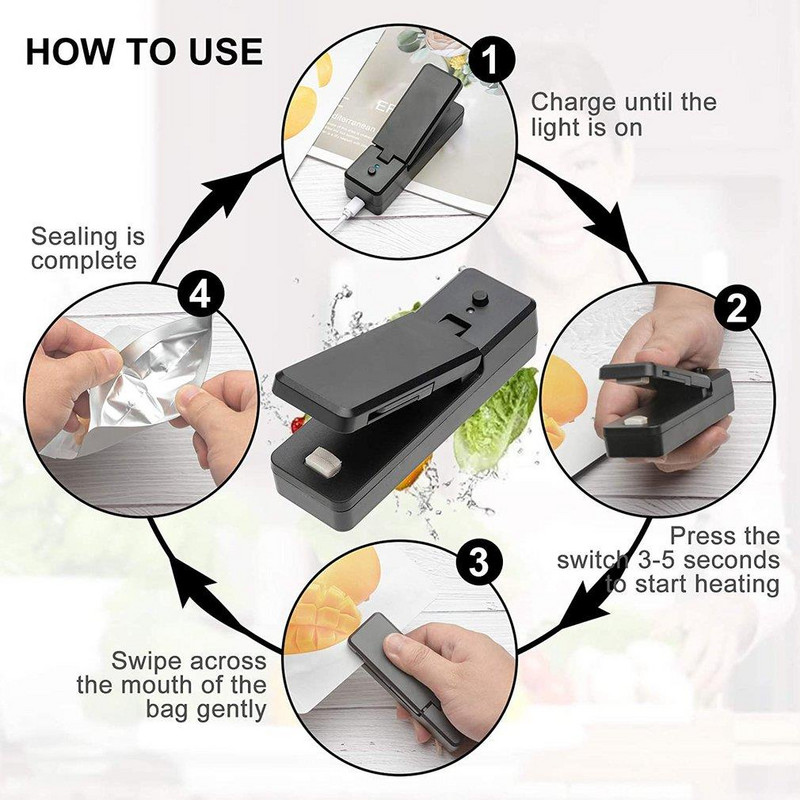 HOW TO USE

1

Charge until the light is on

2

Press the switch 3-5 seconds to start heating

3

Swipe across the mouth of the bag gently

4

Sealing is complete