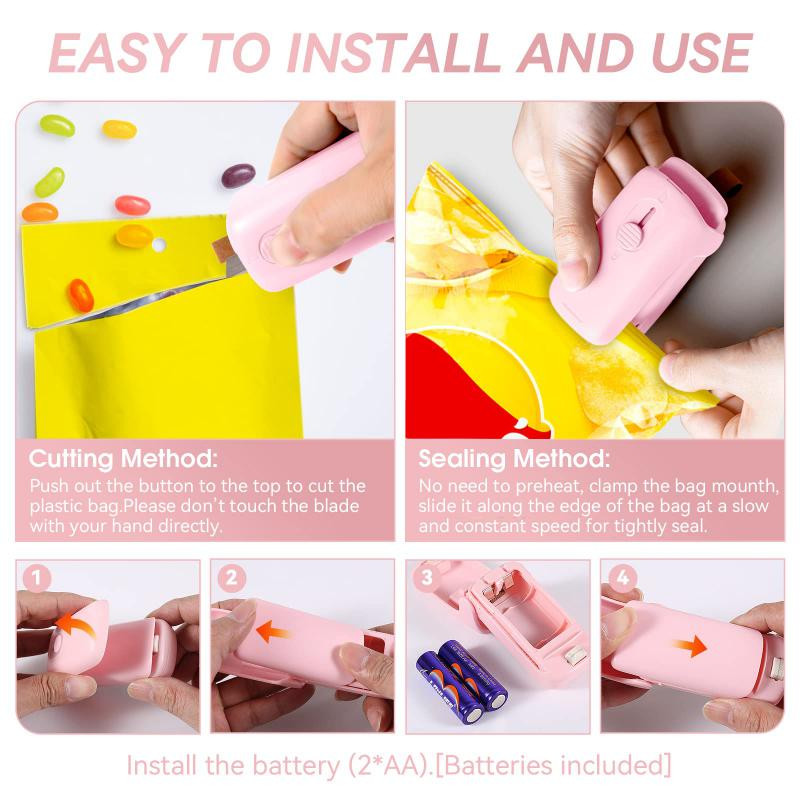 EASY TO INSTALL AND USE

Cutting Method:
Push out the button to the top to cut the plastic bag.Please don't touch the blade with your hand directly.

Sealing Method:
No need to preheat, clamp the bag mounth, slide it along the edge of the bag at a slow and constant speed for tightly seal.

1

2

3

4

Install the battery (2*AA).[Batteries included]