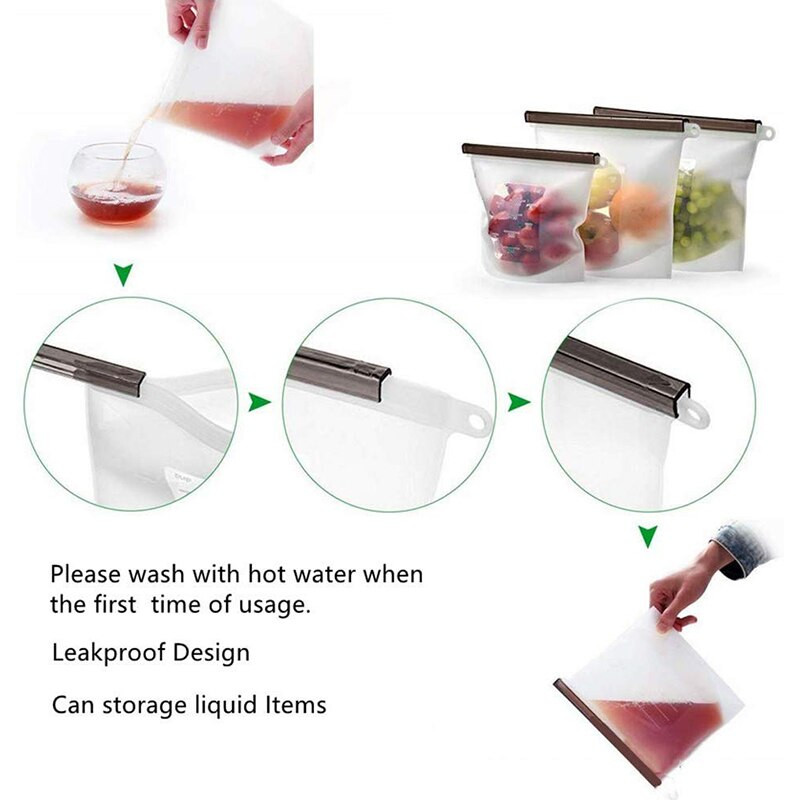 Please wash with hot water when the first  time of usage.

Leakproof Design

Can storage liquid Items